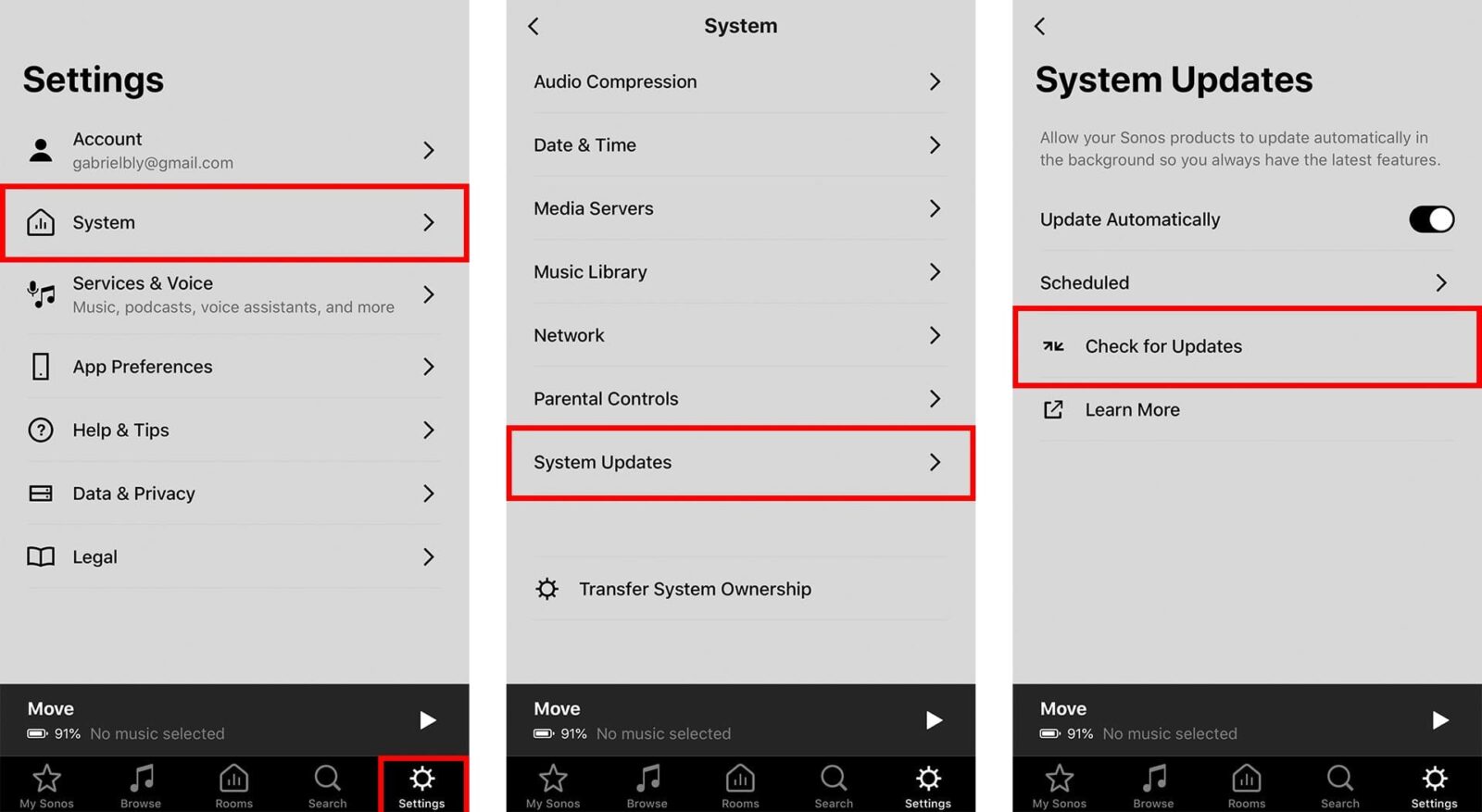 Settings

Account
gabrielbly@gmail.com

System

Services & Voice
Music, podcasts, voice assistants, and more

App Preferences

Help & Tips

Data & Privacy

Legal

Move
91% No music selected

My Sonos Browse Rooms Search Settings

System

Audio Compression

Date & Time

Media Servers

Music Library

Network

Parental Controls

System Updates

Transfer System Ownership

Move
91% No music selected

My Sonos Browse Rooms Search Settings

System Updates

Allow your Sonos products to update automatically in the background so you always have the latest features.

Update Automatically

Scheduled

Check for Updates

Learn More

Move
91% No music selected

My Sonos Browse Rooms Search Settings