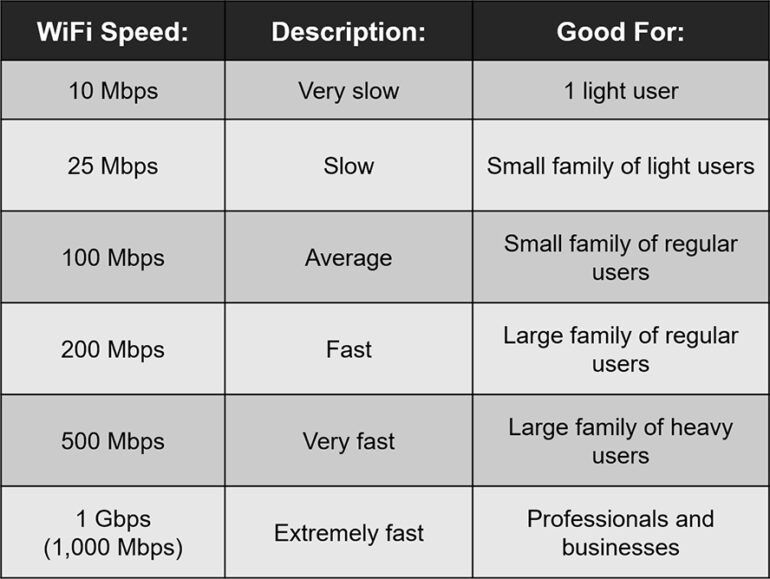 | WiFi Speed: | Description: | Good For: |
|---|---|---|
| 10 Mbps | Very slow | 1 light user |
| 25 Mbps | Slow | Small family of light users |
| 100 Mbps | Average | Small family of regular users |
| 200 Mbps | Fast | Large family of regular users |
| 500 Mbps | Very fast | Large family of heavy users |
| 1 Gbps (1,000 Mbps) | Extremely fast | Professionals and businesses |