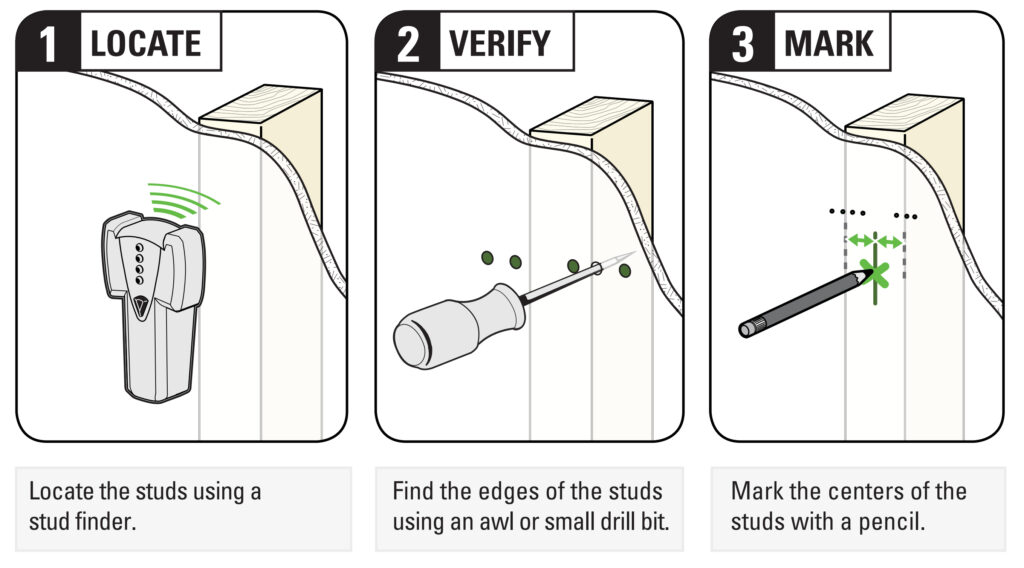 1 LOCATE

Locate the studs using a stud finder.

2 VERIFY

Find the edges of the studs using an awl or small drill bit.

3 MARK

Mark the centers of the studs with a pencil.