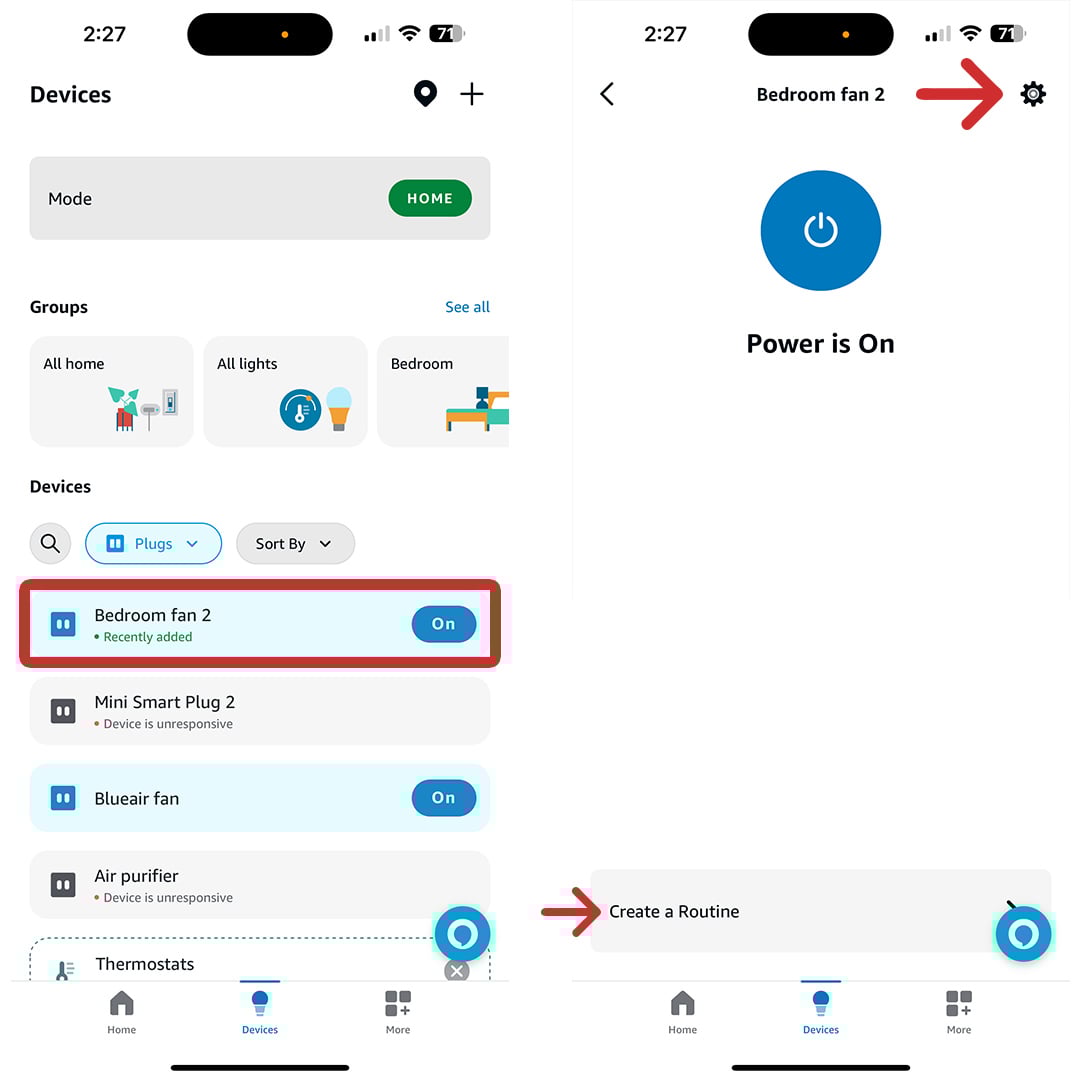 2:27

71

Devices

Mode

HOME

Groups

See all

All home

All lights

Bedroom

Devices

Plugs

Sort By

Bedroom fan 2
Recently added

On

Mini Smart Plug 2
Device is unresponsive

Blueair fan

On

Air purifier
Device is unresponsive

Thermostats

Home

Devices

More

2:27

71

Bedroom fan 2

Power is On

Create a Routine

Home

Devices

More