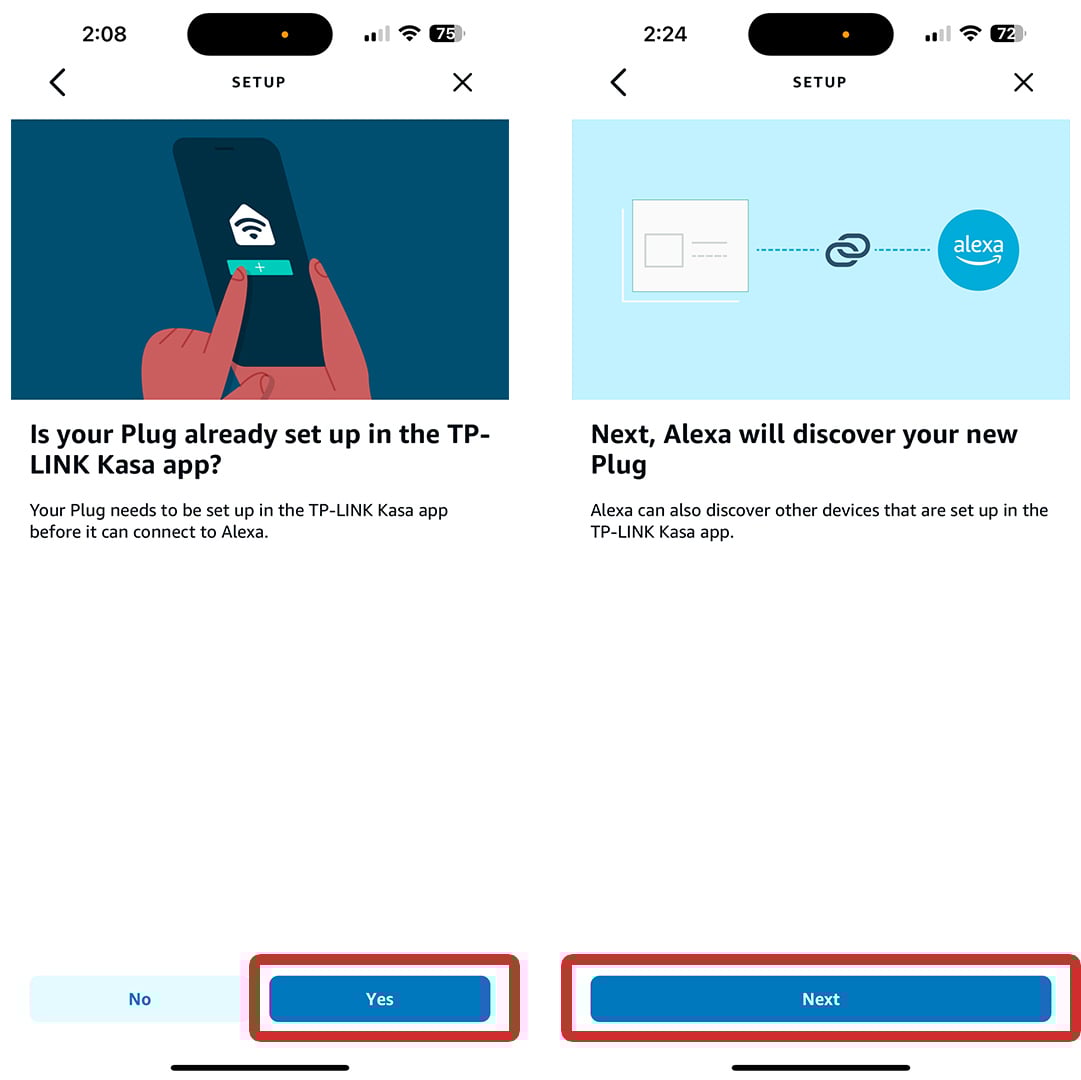 2:08

75

SETUP

Is your Plug already set up in the TP-LINK Kasa app?

Your Plug needs to be set up in the TP-LINK Kasa app before it can connect to Alexa.

No

Yes

2:24

72

SETUP

alexa

Next, Alexa will discover your new Plug

Alexa can also discover other devices that are set up in the TP-LINK Kasa app.

Next