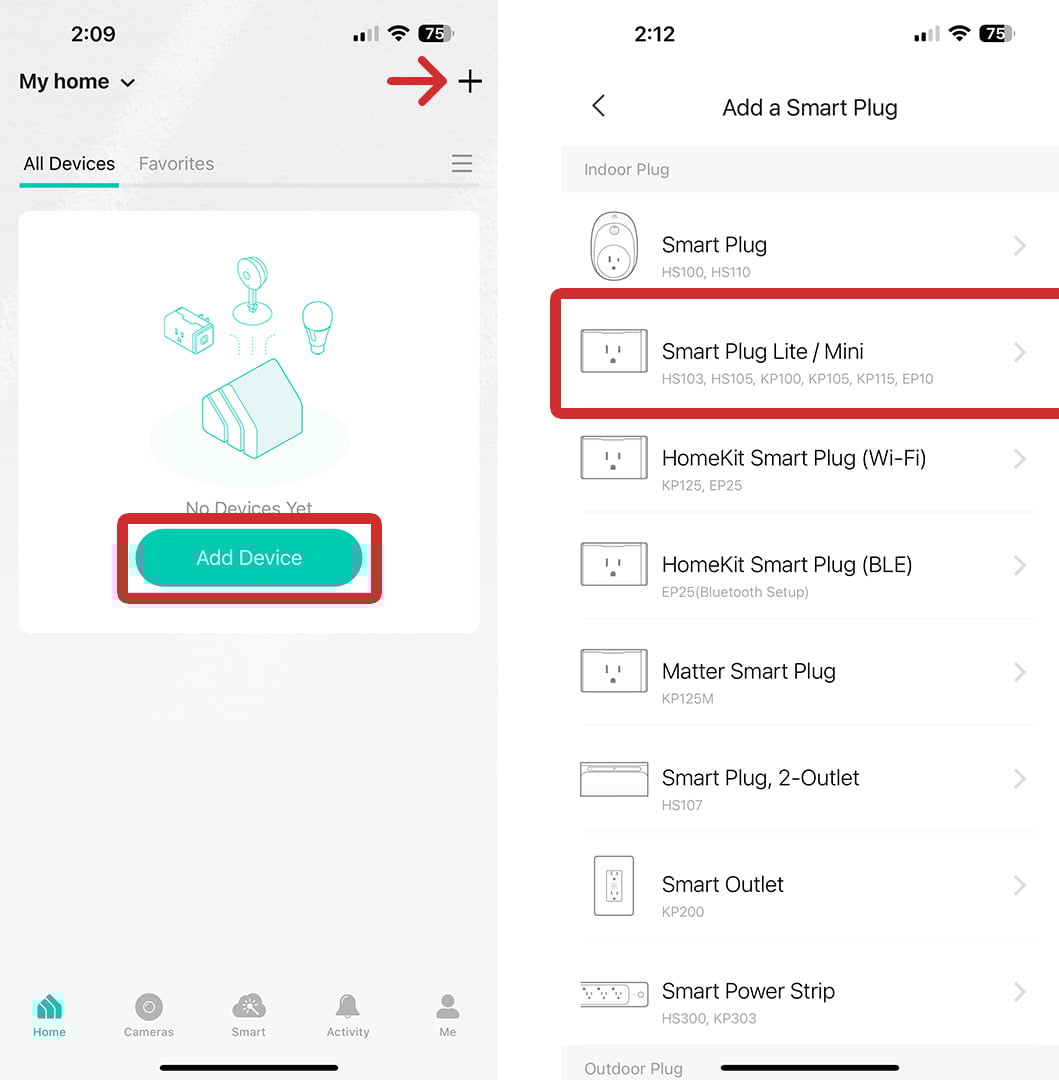 2:09

75

My home

+

All Devices Favorites

No Devices Yet

Add Device

Home Cameras Smart Activity Me

2:12

75

Add a Smart Plug

Indoor Plug

Smart Plug
HS100, HS110

Smart Plug Lite / Mini
HS103, HS105, KP100, KP105, KP115, EP10

HomeKit Smart Plug (Wi-Fi)
KP125, EP25

HomeKit Smart Plug (BLE)
EP25(Bluetooth Setup)

Matter Smart Plug
KP125M

Smart Plug, 2-Outlet
HS107

Smart Outlet
KP200

Smart Power Strip
HS300, KP303

Outdoor Plug